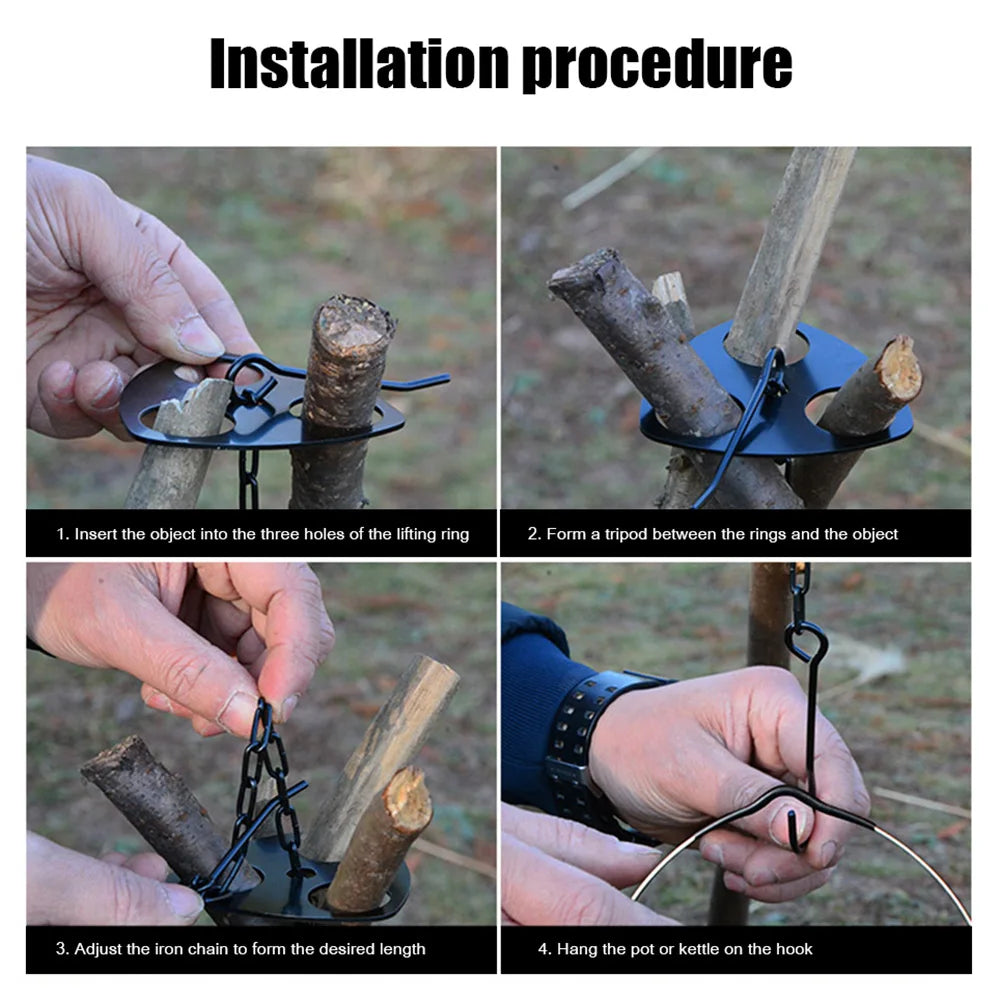 Installation procedure

1. Insert the object into the three holes of the lifting ring

2. Form a tripod between the rings and the object

3. Adjust the iron chain to form the desired length

4. Hang the pot or kettle on the hook