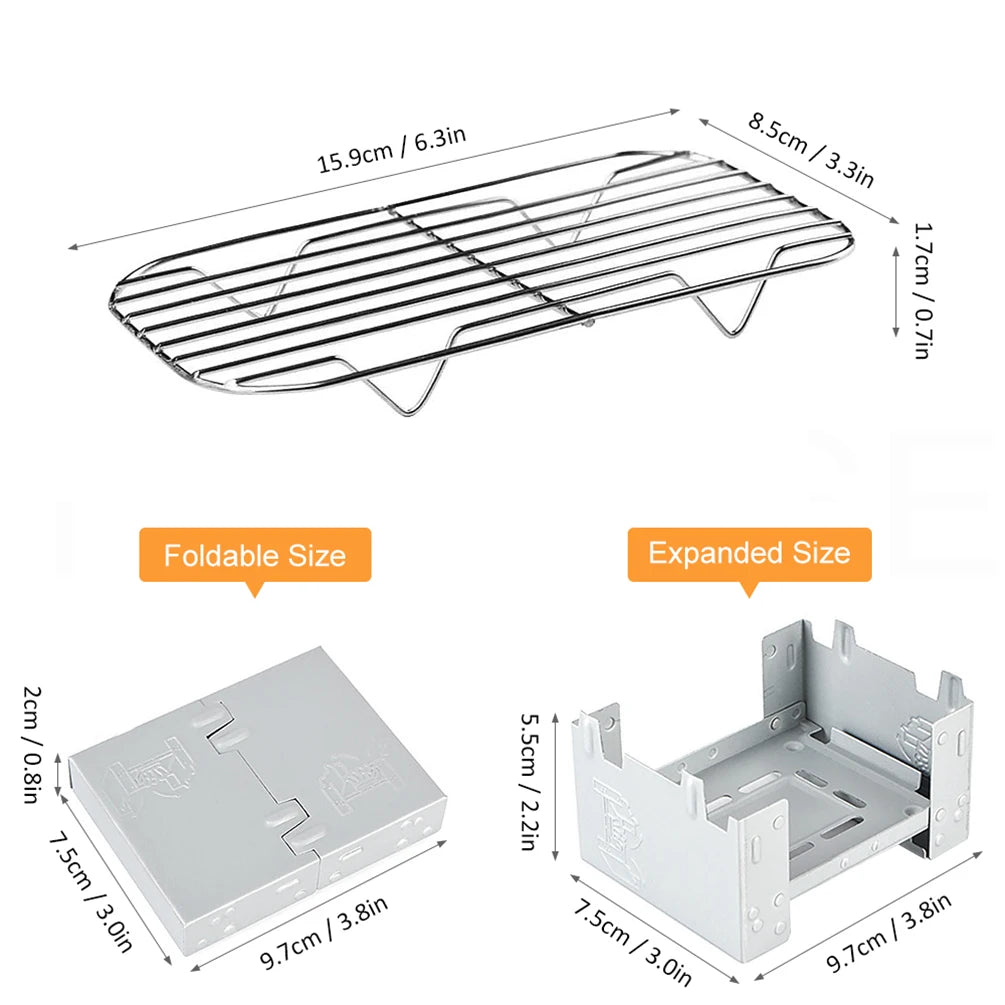 15.9cm / 6.3in

8.5cm / 3.3in

1.7cm / 0.7in

Foldable Size

Expanded Size

2cm / 0.8in

7.5cm / 3.0in

9.7cm / 3.8in

5.5cm / 2.2in

7.5cm / 3.0in

9.7cm / 3.8in